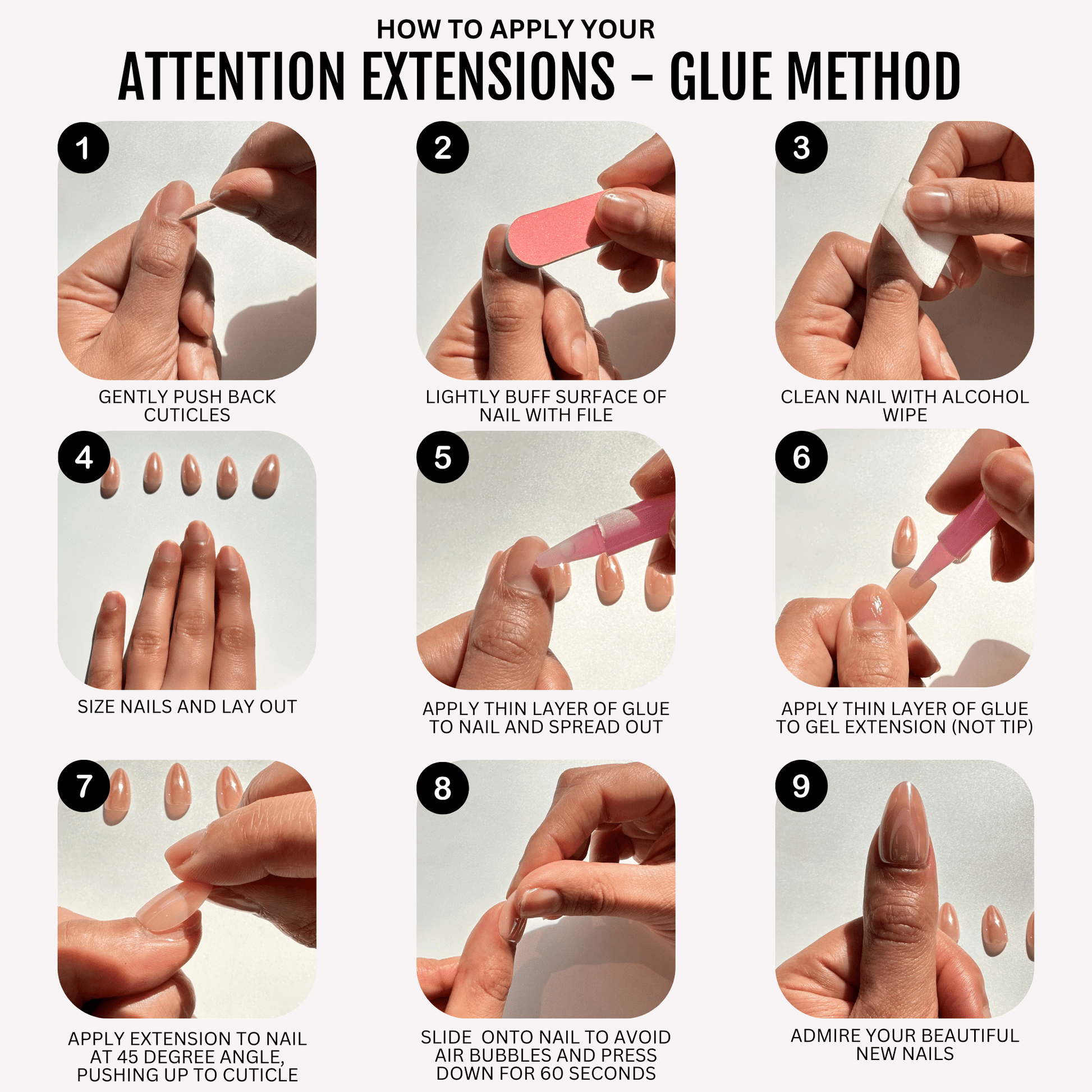 HOW TO APPLY YOUR
ATTENTION EXTENSIONS – GLUE METHOD

1
GENTLY PUSH BACK CUTICLES

2
LIGHTLY BUFF SURFACE OF NAIL WITH FILE

3
CLEAN NAIL WITH ALCOHOL WIPE

4
SIZE NAILS AND LAY OUT

5
APPLY THIN LAYER OF GLUE TO NAIL AND SPREAD OUT

6
APPLY THIN LAYER OF GLUE TO GEL EXTENSION (NOT TIP)

7
APPLY EXTENSION TO NAIL AT 45 DEGREE ANGLE, PUSHING UP TO CUTICLE

8
SLIDE ONTO NAIL TO AVOID AIR BUBBLES AND PRESS DOWN FOR 60 SECONDS

9
ADMIRE YOUR BEAUTIFUL NEW NAILS